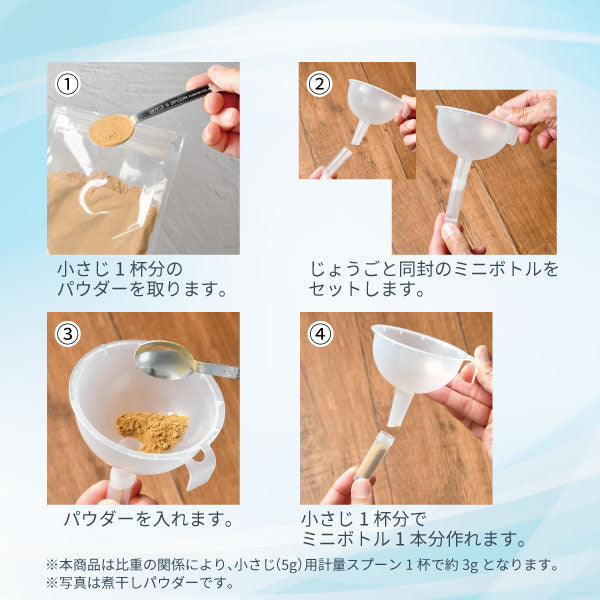 ①

小さじ１杯分の
パウダーを取ります。

②

じょうごと同封のミニボトルを
セットします。

③

パウダーを入れます。

④

小さじ１杯分で
ミニボトル１本分作れます。

※本商品は比重の関係により、小さじ(5g)用計量スプーン１杯で約 3g となります。
※写真は煮干しパウダーです。